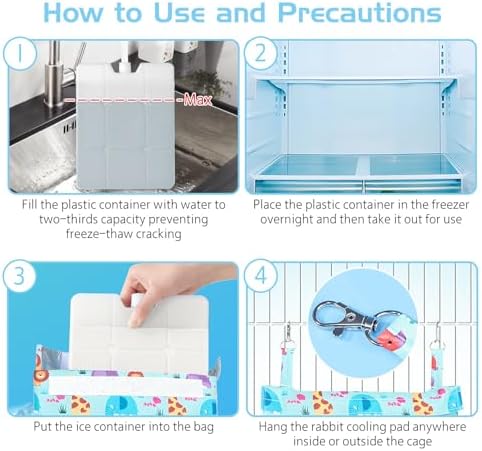 How to Use and Precautions

1

Max

Fill the plastic container with water to two-thirds capacity preventing freeze-thaw cracking

2

Place the plastic container in the freezer overnight and then take it out for use

3

Put the ice container into the bag

4

Hang the rabbit cooling pad anywhere inside or outside the cage