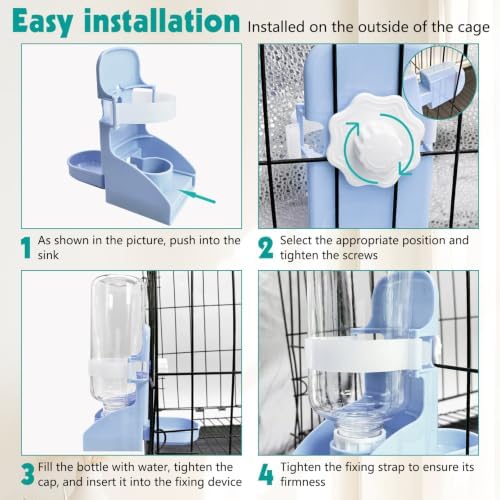 Easy installation Installed on the outside of the cage

1 As shown in the picture, push into the sink

2 Select the appropriate position and tighten the screws

3 Fill the bottle with water, tighten the cap, and insert it into the fixing device

4 Tighten the fixing strap to ensure its firmness