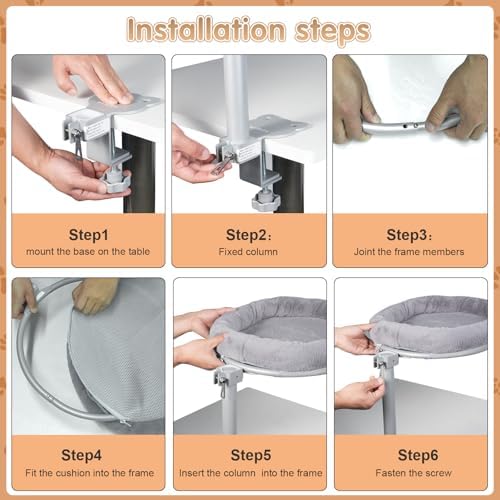 Installation steps

Step1
mount the base on the table

Step2:
Fixed column

Step3:
Joint the frame members

Step4
Fit the cushion into the frame

Step5
Insert the column into the frame

Step6
Fasten the screw