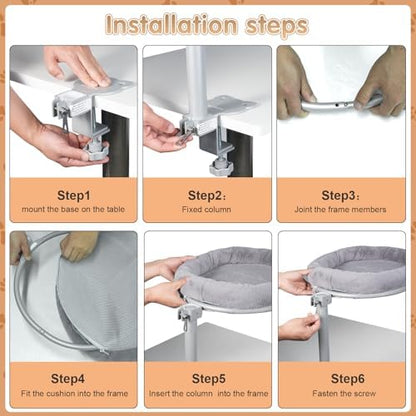 Installation steps

Step1
mount the base on the table

Step2:
Fixed column

Step3:
Joint the frame members

Step4
Fit the cushion into the frame

Step5
Insert the column into the frame

Step6
Fasten the screw