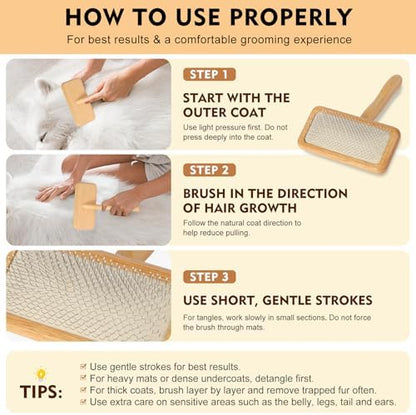 HOW TO USE PROPERLY
For best results & a comfortable grooming experience

STEP 1
START WITH THE OUTER COAT
Use light pressure first. Do not press deeply into the coat.

STEP 2
BRUSH IN THE DIRECTION OF HAIR GROWTH
Follow the natural coat direction to help reduce pulling.

STEP 3
USE SHORT, GENTLE STROKES
For tangles, work slowly in small sections. Do not force the brush through mats.

TIPS:
Use gentle strokes for best results.
For heavy mats or dense undercoats, detangle first.
For thick coats, brush layer by layer and remove trapped fur often.
Use extra care on sensitive areas such as the belly, legs, tail and ears.