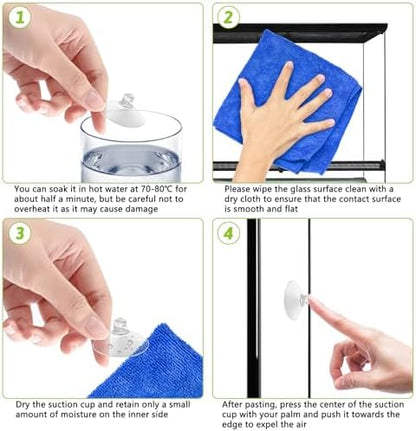 1

You can soak it in hot water at 70-80℃ for about half a minute, but be careful not to overheat it as it may cause damage

2

Please wipe the glass surface clean with a dry cloth to ensure that the contact surface is smooth and flat

3

Dry the suction cup and retain only a small amount of moisture on the inner side

4

After pasting, press the center of the suction cup with your palm and push it towards the edge to expel the air