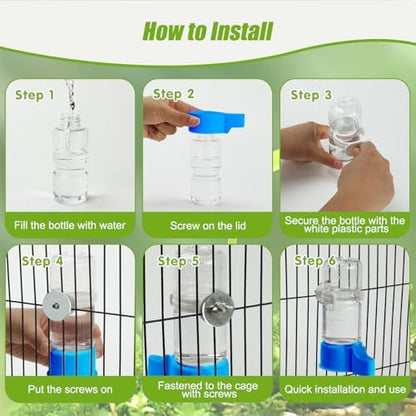 How to Install

Step 1
Fill the bottle with water

Step 2
Screw on the lid

Step 3
Secure the bottle with the white plastic parts

Step 4
Put the screws on

Step 5
Fastened to the cage with screws

Step 6
Quick installation and use