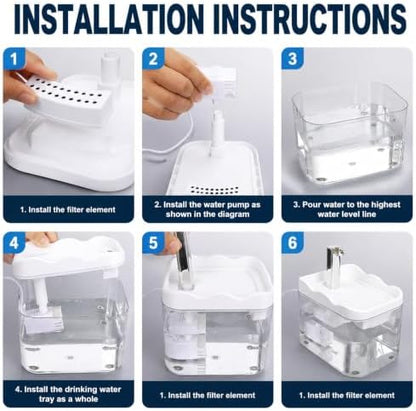 INSTALLATION INSTRUCTIONS

1

1. Install the filter element

2

2. Install the water pump as shown in the diagram

3

3. Pour water to the highest water level line

4

4. Install the drinking water tray as a whole

5

1. Install the filter element

6

1. Install the filter element