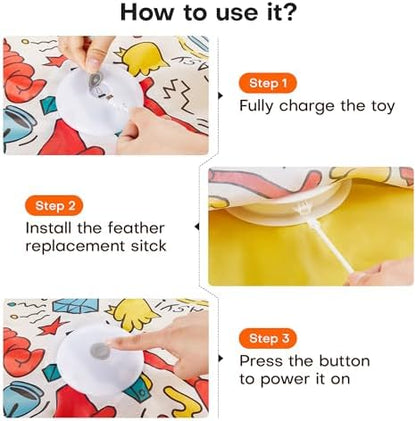 How to use it?

Step 1
Fully charge the toy

Step 2
Install the feather replacement sitck

Step 3
Press the button to power it on