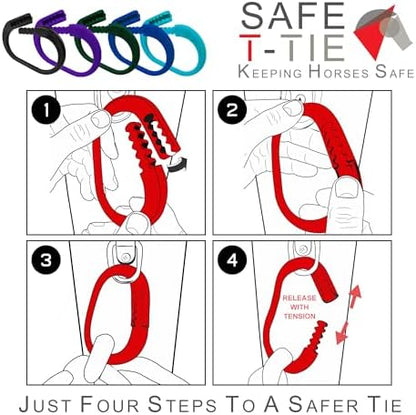 SAFE
T-TIE
KEEPING HORSES SAFE

1

2

3

4

RELEASE WITH TENSION

JUST FOUR STEPS TO A SAFER TIE