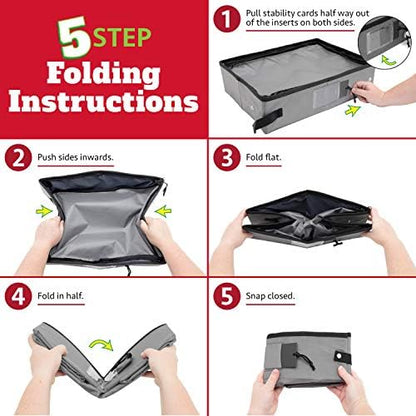 5 STEP
Folding Instructions

1 Pull stability cards half way out of the inserts on both sides.

2 Push sides inwards.

3 Fold flat.

4 Fold in half.

5 Snap closed.