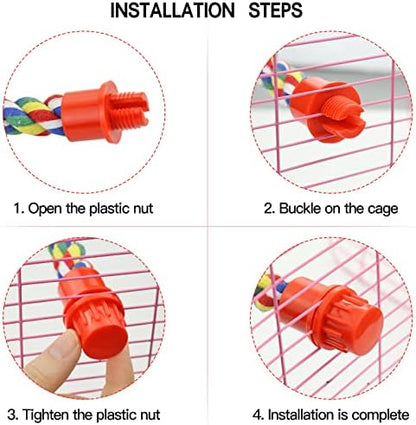 INSTALLATION STEPS

1. Open the plastic nut

2. Buckle on the cage

3. Tighten the plastic nut

4. Installation is complete