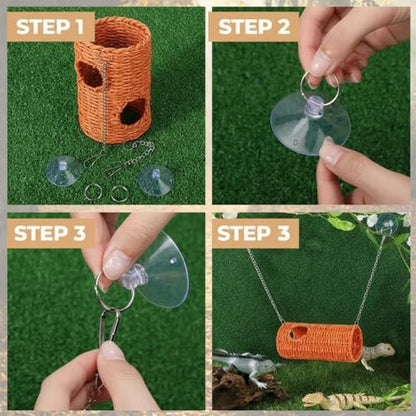 STEP 1

STEP 2

STEP 3

STEP 3