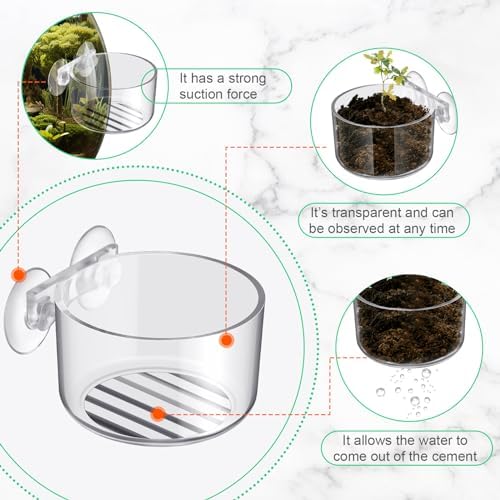 It has a strong suction force

It's transparent and can be observed at any time

It allows the water to come out of the cement