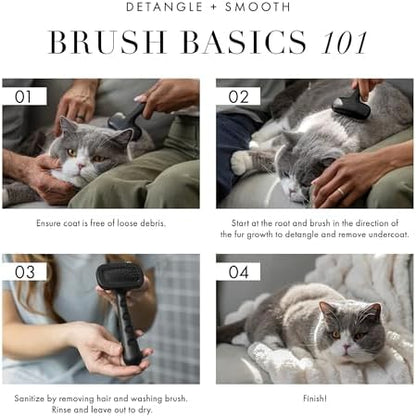 DETANGLE + SMOOTH

BRUSH BASICS 101

01

Ensure coat is free of loose debris.

02

Start at the root and brush in the direction of the fur growth to detangle and remove undercoat.

03

Sanitize by removing hair and washing brush. Rinse and leave out to dry.

04

Finish!