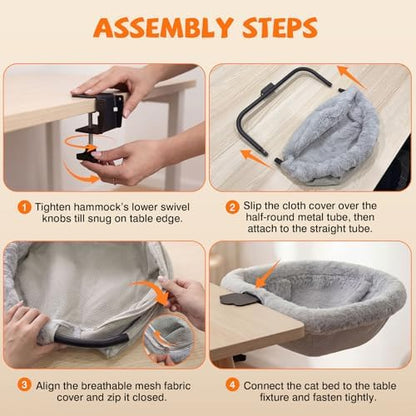 ASSEMBLY STEPS

1 Tighten hammock's lower swivel knobs till snug on table edge.

2 Slip the cloth cover over the half-round metal tube, then attach to the straight tube.

3 Align the breathable mesh fabric cover and zip it closed.

4 Connect the cat bed to the table fixture and fasten tightly.