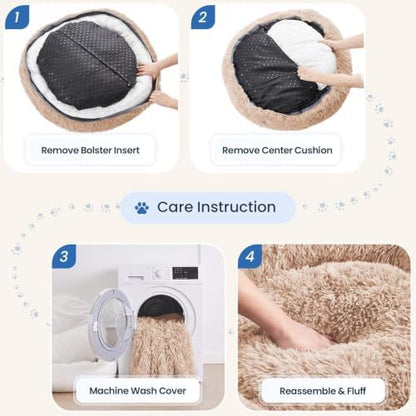 1

Remove Bolster Insert

2

Remove Center Cushion

Care Instruction

3

Machine Wash Cover

4

Reassemble & Fluff