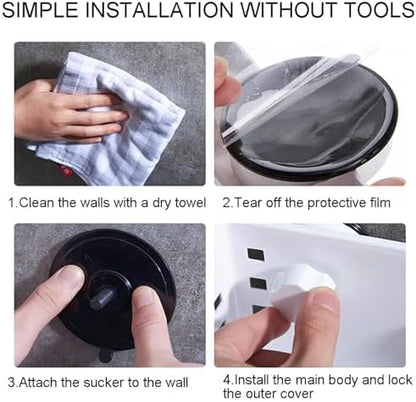 SIMPLE INSTALLATION WITHOUT TOOLS

1.Clean the walls with a dry towel

2.Tear off the protective film

3.Attach the sucker to the wall

4.Install the main body and lock the outer cover