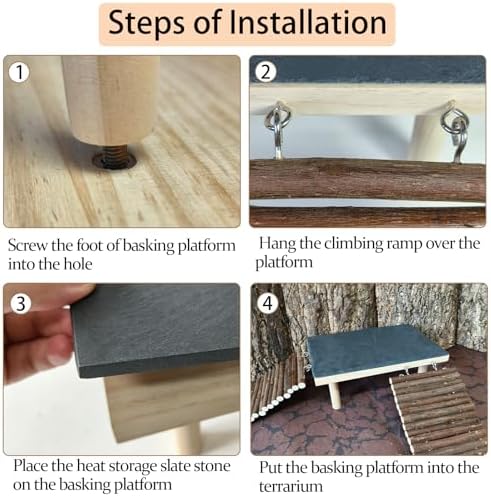 Steps of Installation

1

Screw the foot of basking platform into the hole

2

Hang the climbing ramp over the platform

3

Place the heat storage slate stone on the basking platform

4

Put the basking platform into the terrarium