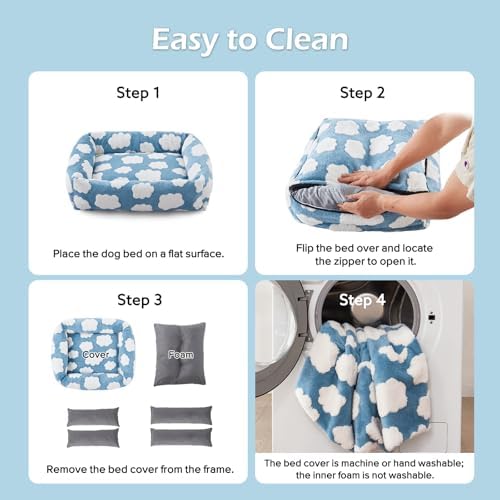 Easy to Clean

Step 1

Place the dog bed on a flat surface.

Step 2

Flip the bed over and locate the zipper to open it.

Step 3

Cover

Foam

Remove the bed cover from the frame.

Step 4

The bed cover is machine or hand washable; the inner foam is not washable.