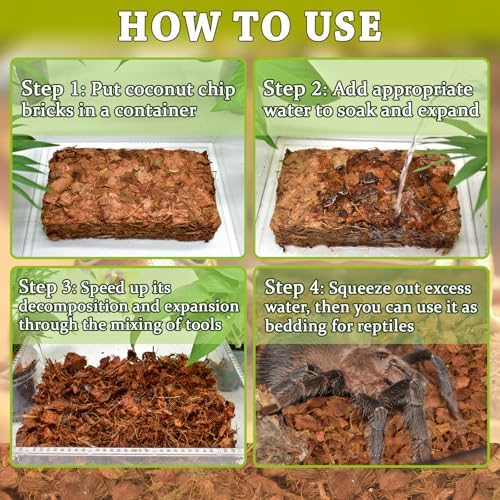 HOW TO USE

Step 1: Put coconut chip bricks in a container

Step 2: Add appropriate water to soak and expand

Step 3: Speed up its decomposition and expansion through the mixing of tools

Step 4: Squeeze out excess water, then you can use it as bedding for reptiles