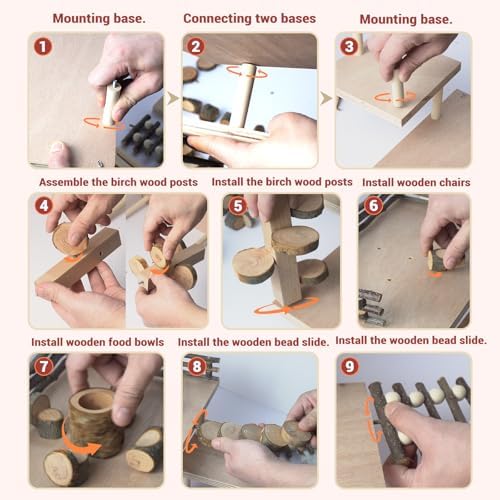 Mounting base.

1

Connecting two bases

2

Mounting base.

3

Assemble the birch wood posts

4

Install the birch wood posts

5

Install wooden chairs

6

Install wooden food bowls

7

Install the wooden bead slide.

8

Install the wooden bead slide.

9