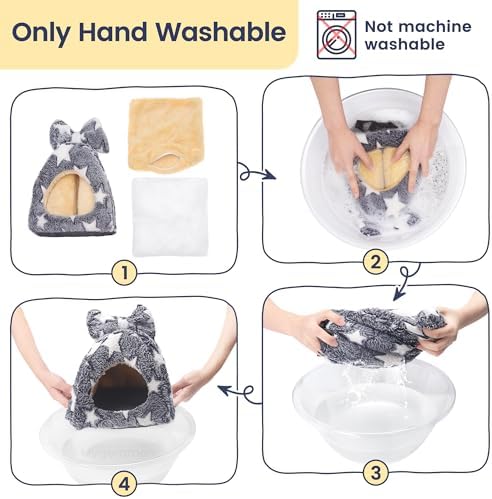 Only Hand Washable

Not machine washable

1

2

3

4