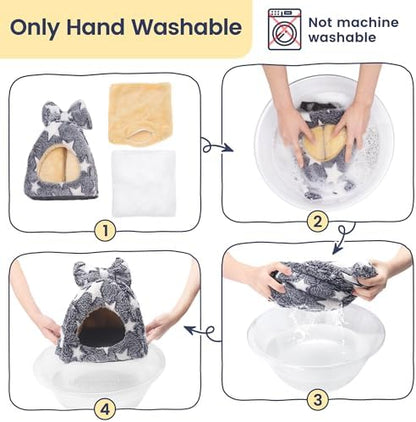 Only Hand Washable

Not machine washable

1

2

3

4