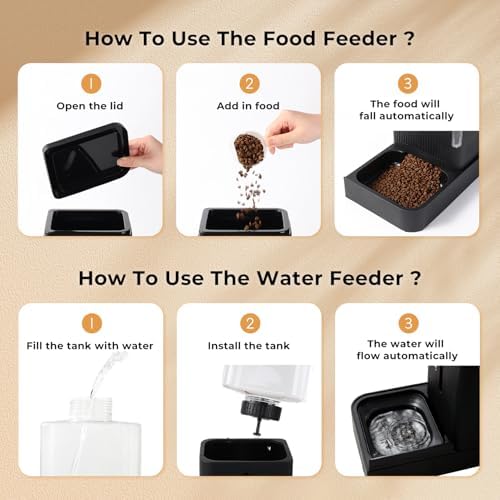 How To Use The Food Feeder ?

1
Open the lid

2
Add in food

3
The food will fall automatically

How To Use The Water Feeder ?

1
Fill the tank with water

2
Install the tank

3
The water will flow automatically