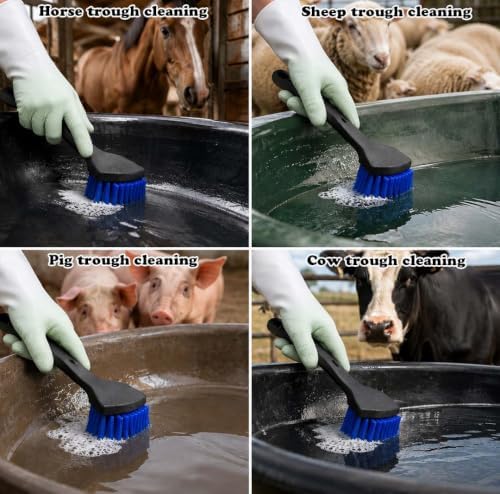 Horse trough cleaning

Sheep trough cleaning

Pig trough cleaning

Cow trough cleaning