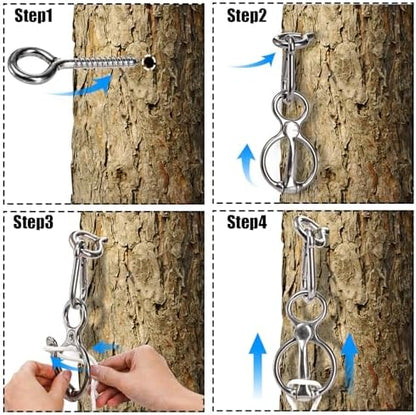 Step1

Step2

Step3

Step4