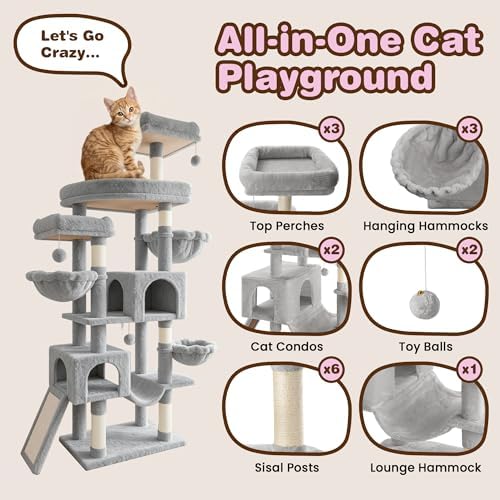 Let's Go Crazy...

All-in-One Cat Playground

x3
Top Perches

x3
Hanging Hammocks

x2
Cat Condos

x2
Toy Balls

x6
Sisal Posts

x1
Lounge Hammock