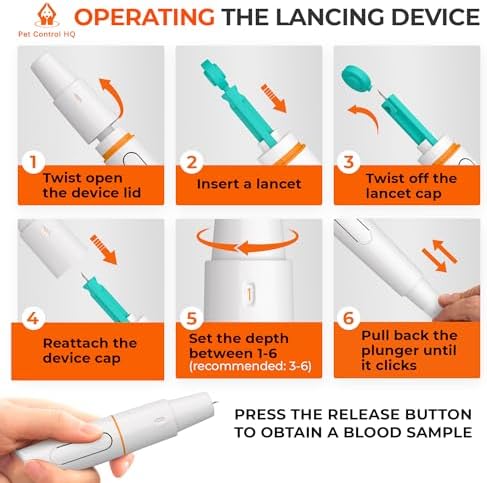 Pet Control HQ

OPERATING THE LANCING DEVICE

1
Twist open the device lid

2
Insert a lancet

3
Twist off the lancet cap

4
Reattach the device cap

1

5
Set the depth between 1-6 (recommended: 3-6)

6
Pull back the plunger until it clicks

PRESS THE RELEASE BUTTON TO OBTAIN A BLOOD SAMPLE