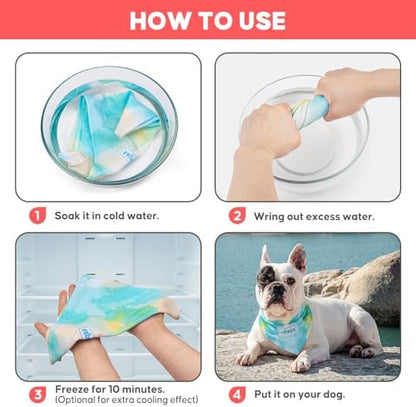 HOW TO USE

1 Soak it in cold water.

2 Wring out excess water.

3 Freeze for 10 minutes. (Optional for extra cooling effect)

4 Put it on your dog.