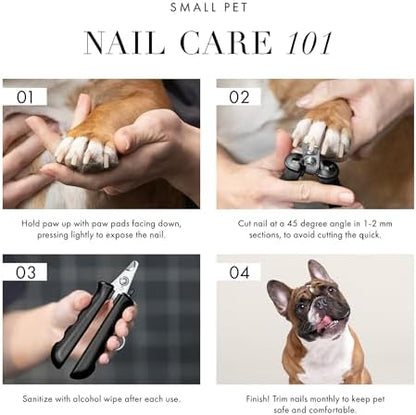 SMALL PET

NAIL CARE 101

01

Hold paw up with paw pads facing down, pressing lightly to expose the nail.

02

Cut nail at a 45 degree angle in 1-2 mm sections, to avoid cutting the quick.

03

Sanitize with alcohol wipe after each use.

04

Finish! Trim nails monthly to keep pet safe and comfortable.