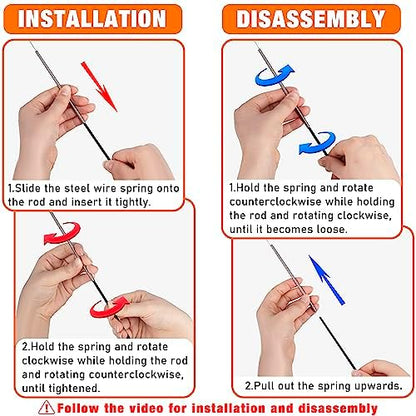 INSTALLATION

1.Slide the steel wire spring onto the rod and insert it tightly.

2.Hold the spring and rotate clockwise while holding the rod and rotating counterclockwise, until tightened.

DISASSEMBLY

1.Hold the spring and rotate counterclockwise while holding the rod and rotating clockwise, until it becomes loose.

2.Pull out the spring upwards.

Follow the video for installation and disassembly