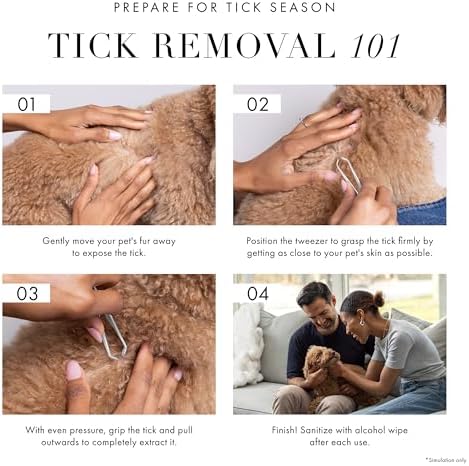 PREPARE FOR TICK SEASON

TICK REMOVAL 101

01

Gently move your pet's fur away to expose the tick.

02

Position the tweezer to grasp the tick firmly by getting as close to your pet's skin as possible.

03

With even pressure, grip the tick and pull outwards to completely extract it.

04

Finish! Sanitize with alcohol wipe after each use.

*Simulation only