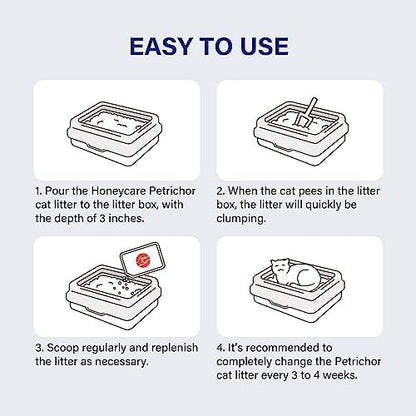 EASY TO USE

1. Pour the Honeycare Petrichor cat litter to the litter box, with the depth of 3 inches.

2. When the cat pees in the litter box, the litter will quickly be clumping.

3. Scoop regularly and replenish the litter as necessary.

4. It's recommended to completely change the Petrichor cat litter every 3 to 4 weeks.