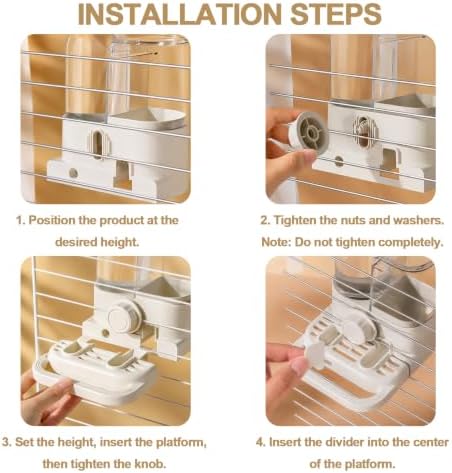 INSTALLATION STEPS

1. Position the product at the desired height.

2. Tighten the nuts and washers. Note: Do not tighten completely.

3. Set the height, insert the platform, then tighten the knob.

4. Insert the divider into the center of the platform.