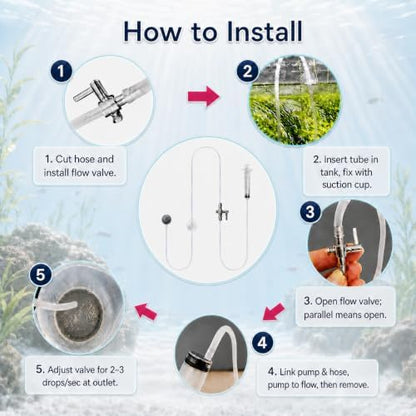 How to Install

1

1. Cut hose and install flow valve.

2

2. Insert tube in tank, fix with suction cup.

3

3. Open flow valve; parallel means open.

4

4. Link pump & hose, pump to flow, then remove.

5

5. Adjust valve for 2-3 drops/sec at outlet.