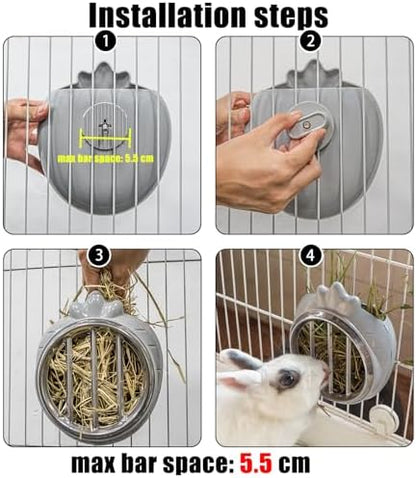 Installation steps

1

max bar space: 5.5 cm

2

3

4

max bar space: 5.5 cm