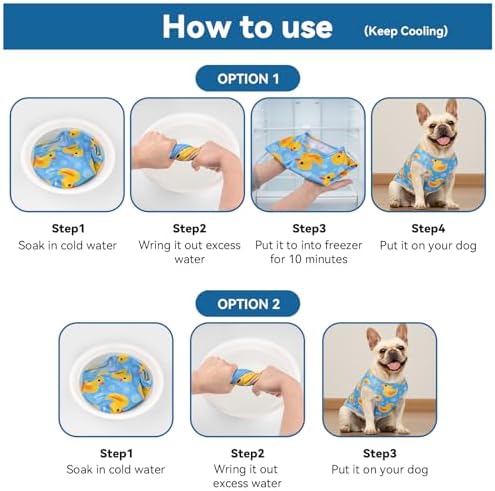 How to use (Keep Cooling)

OPTION 1

Step1
Soak in cold water

Step2
Wring it out excess water

Step3
Put it to into freezer for 10 minutes

Step4
Put it on your dog

OPTION 2

Step1
Soak in cold water

Step2
Wring it out excess water

Step3
Put it on your dog