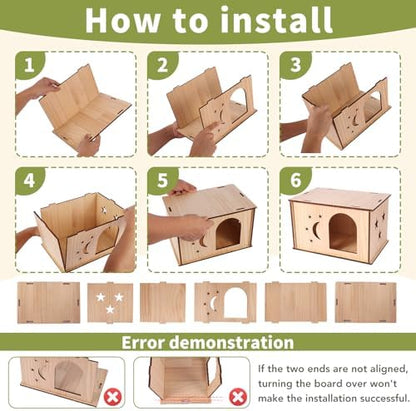 How to install

1

2

3

4

5

6

Error demonstration

If the two ends are not aligned, turning the board over won't make the installation successful.