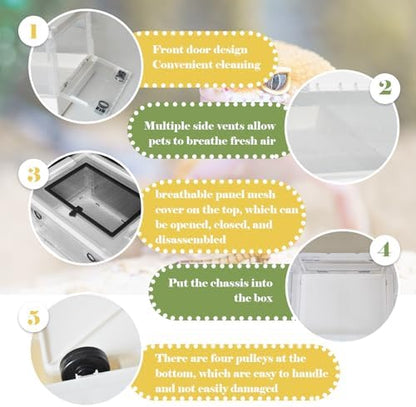 1

Front door design
Convenient cleaning

2

Multiple side vents allow pets to breathe fresh air

3

breathable panel mesh cover on the top, which can be opened, closed, and disassembled

4

Put the chassis into the box

5

There are four pulleys at the bottom, which are easy to handle and not easily damaged