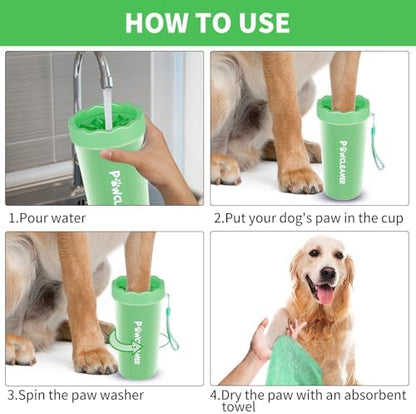 HOW TO USE

PAWCL

1.Pour water

PAWCLEANER

2.Put your dog's paw in the cup

PAWCLEANER

3.Spin the paw washer

4.Dry the paw with an absorbent towel