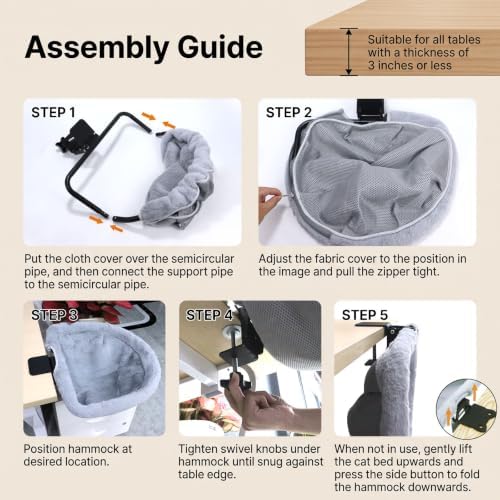 Assembly Guide

Suitable for all tables with a thickness of 3 inches or less

STEP 1

Put the cloth cover over the semicircular pipe, and then connect the support pipe to the semicircular pipe.

STEP 2

Adjust the fabric cover to the position in the image and pull the zipper tight.

STEP 3

Position hammock at desired location.

STEP 4

Tighten swivel knobs under hammock until snug against table edge.

STEP 5

When not in use, gently lift the cat bed upwards and press the side button to fold the hammock downwards.