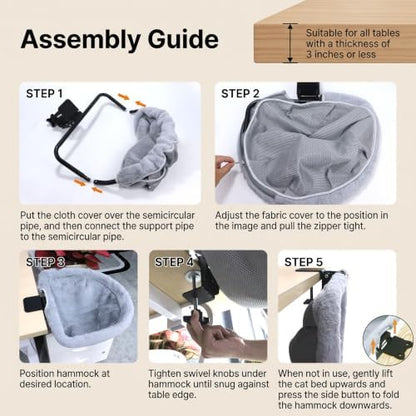 Assembly Guide

Suitable for all tables with a thickness of 3 inches or less

STEP 1

Put the cloth cover over the semicircular pipe, and then connect the support pipe to the semicircular pipe.

STEP 2

Adjust the fabric cover to the position in the image and pull the zipper tight.

STEP 3

Position hammock at desired location.

STEP 4

Tighten swivel knobs under hammock until snug against table edge.

STEP 5

When not in use, gently lift the cat bed upwards and press the side button to fold the hammock downwards.