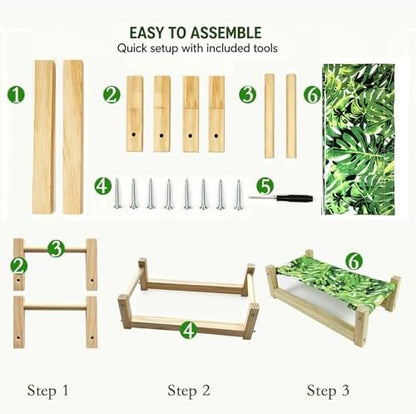 EASY TO ASSEMBLE
Quick setup with included tools

1
2
3
6
4
5

3
2
4
6

Step 1
Step 2
Step 3