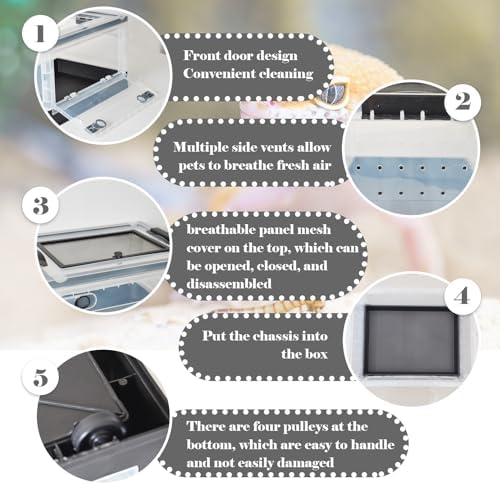 1

Front door design
Convenient cleaning

2

Multiple side vents allow pets to breathe fresh air

3

breathable panel mesh cover on the top, which can be opened, closed, and disassembled

4

Put the chassis into the box

5

There are four pulleys at the bottom, which are easy to handle and not easily damaged