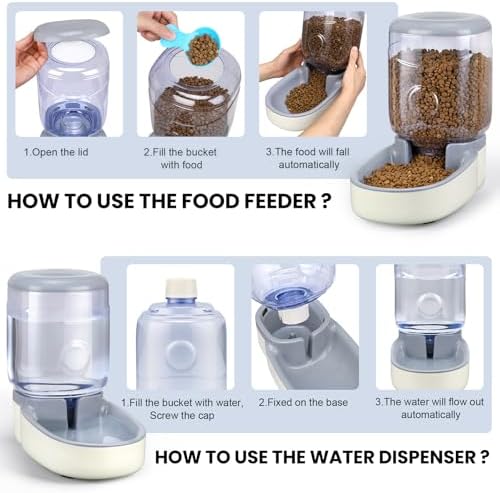 1.Open the lid

2.Fill the bucket with food

3.The food will fall automatically

HOW TO USE THE FOOD FEEDER ?

1.Fill the bucket with water, Screw the cap

2.Fixed on the base

3.The water will flow out automatically

HOW TO USE THE WATER DISPENSER ?