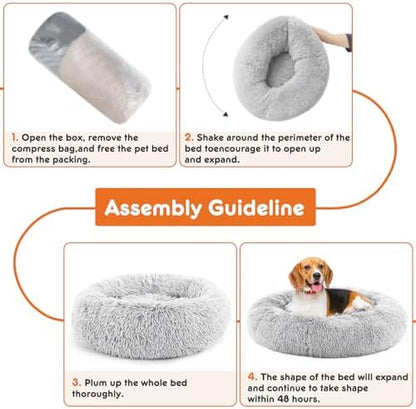 1. Open the box, remove the compress bag,and free the pet bed from the packing.

2. Shake around the perimeter of the bed toencourage it to open up and expand.

Assembly Guideline

3. Plum up the whole bed thoroughly.

4. The shape of the bed will expand and continue to take shape within 48 hours.