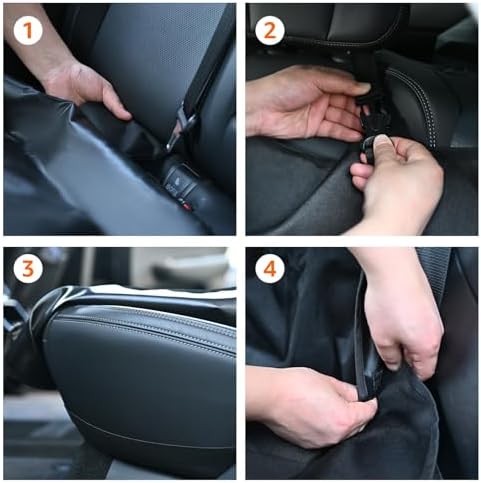 1

2

3

4