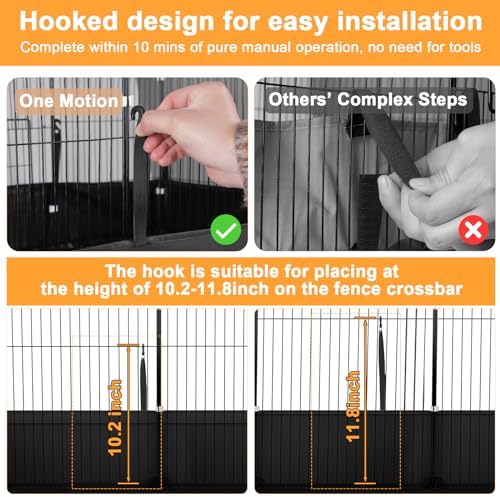 Hooked design for easy installation

Complete within 10 mins of pure manual operation, no need for tools

One Motion

Others' Complex Steps

The hook is suitable for placing at the height of 10.2-11.8inch on the fence crossbar

10.2 inch

11.8inch