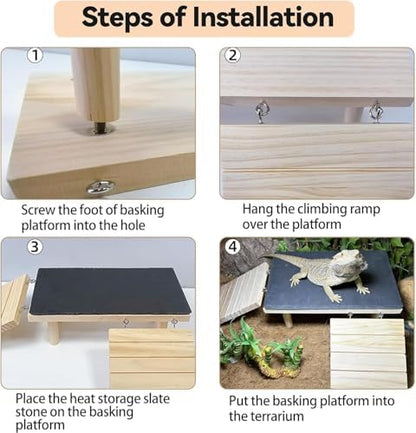 Steps of Installation

①

Screw the foot of basking platform into the hole

②

Hang the climbing ramp over the platform

③

Place the heat storage slate stone on the basking platform

④

Put the basking platform into the terrarium